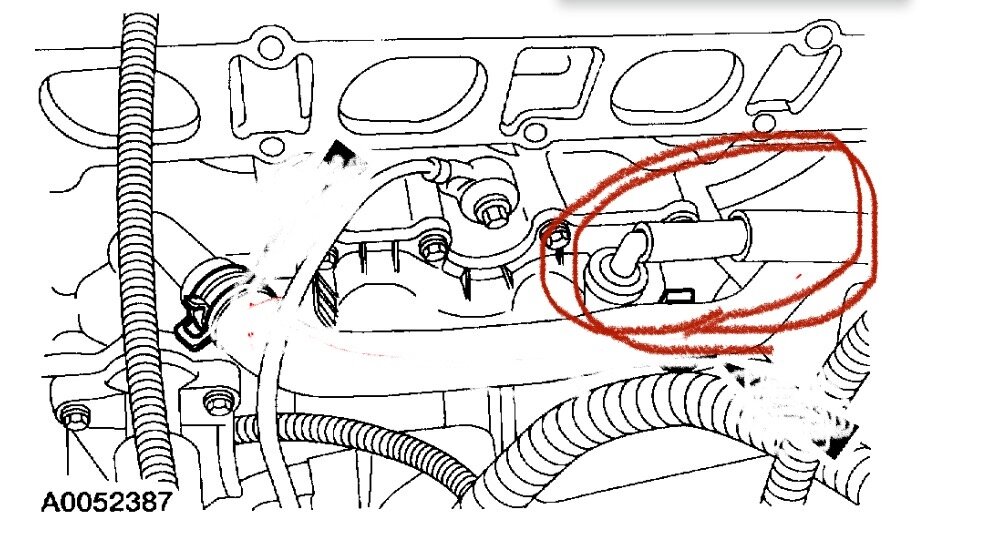 A0052387