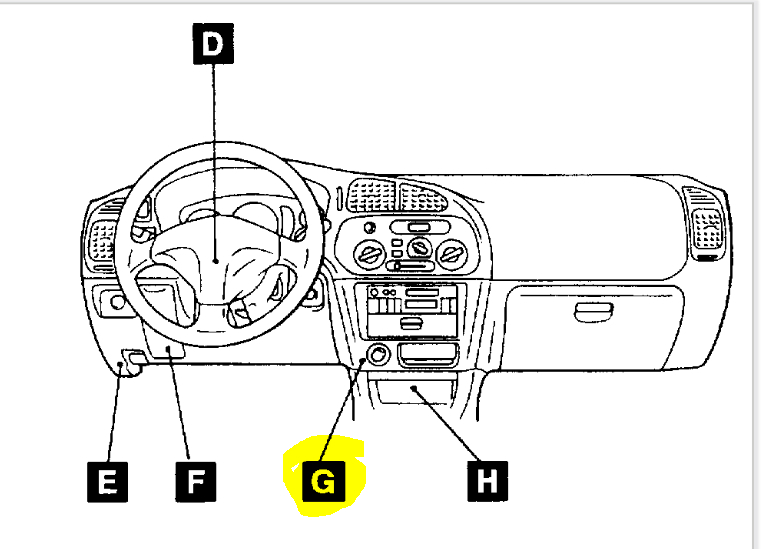 D

E

F

G

H