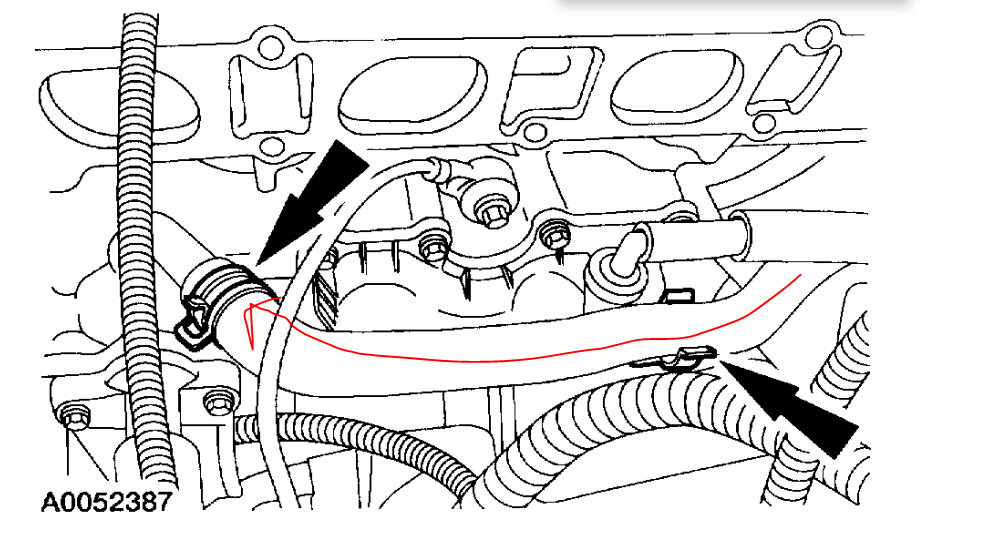 A0052387