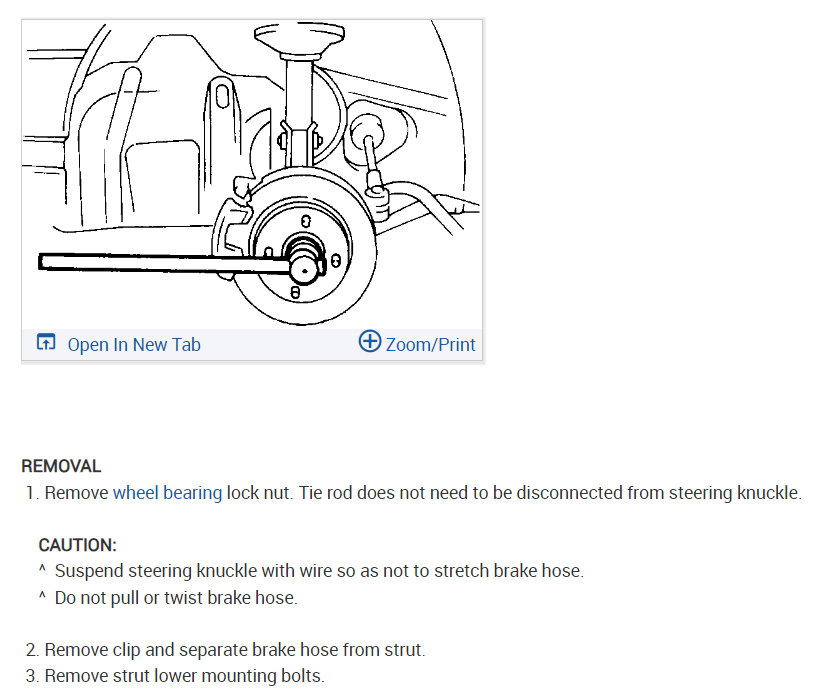 Open In New Tab

Zoom/Print

REMOVAL

1. Remove wheel bearing lock nut. Tie rod does not need to be disconnected from steering knuckle.

CAUTION:

^ Suspend steering knuckle with wire so as not to stretch brake hose.

^ Do not pull or twist brake hose.

2. Remove clip and separate brake hose from strut.

3. Remove strut lower mounting bolts.