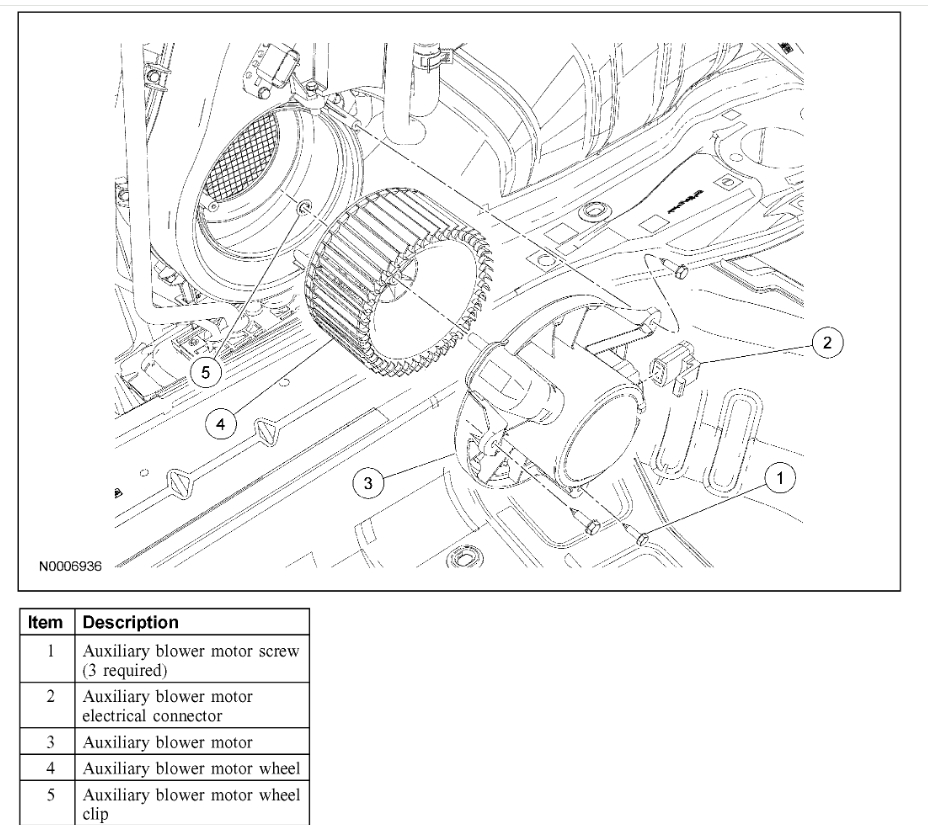 2

5

4

3

1

N0006936

| Item | Description |
|---|---|
| 1 | Auxiliary blower motor screw (3 required) |
| 2 | Auxiliary blower motor electrical connector |
| 3 | Auxiliary blower motor |
| 4 | Auxiliary blower motor wheel |
| 5 | Auxiliary blower motor wheel clip |