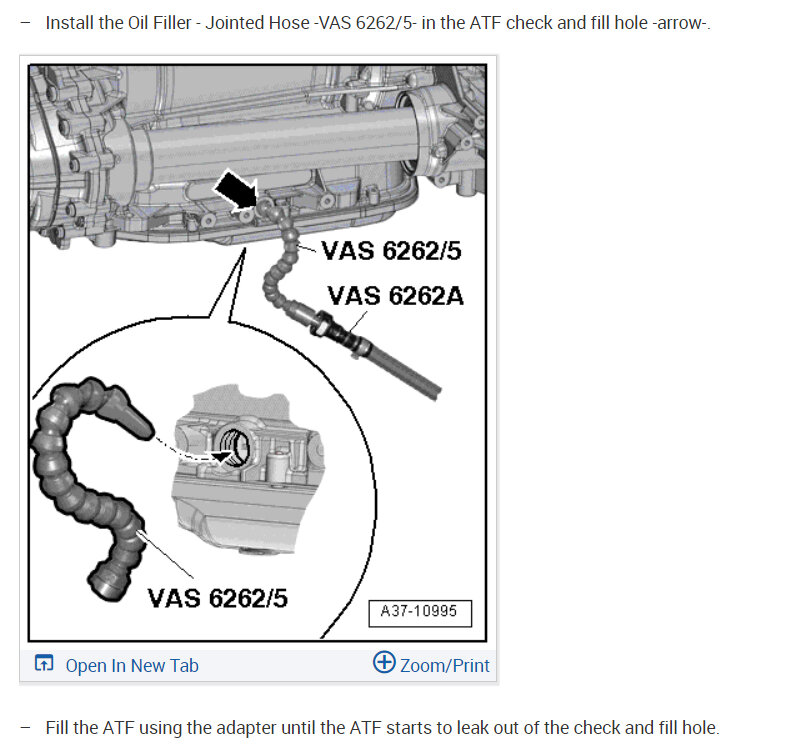 – Install the Oil Filler - Jointed Hose -VAS 6262/5- in the ATF check and fill hole -arrow-.

VAS 6262/5

VAS 6262A

VAS 6262/5

A37-10995

Open In New Tab

Zoom/Print

– Fill the ATF using the adapter until the ATF starts to leak out of the check and fill hole.