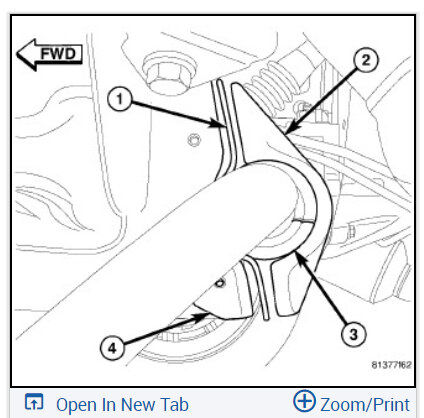 FWD

1

2

3

4

81377162

Open In New Tab

Zoom/Print