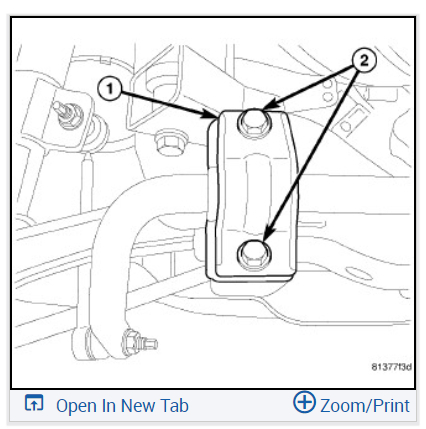 1
2
81377f3d
Open In New Tab
Zoom/Print