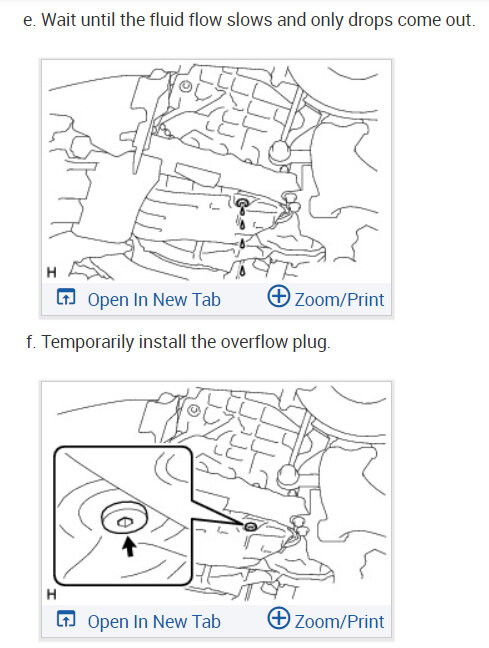 e. Wait until the fluid flow slows and only drops come out.

H

Open In New Tab

Zoom/Print

f. Temporarily install the overflow plug.

H

Open In New Tab

Zoom/Print