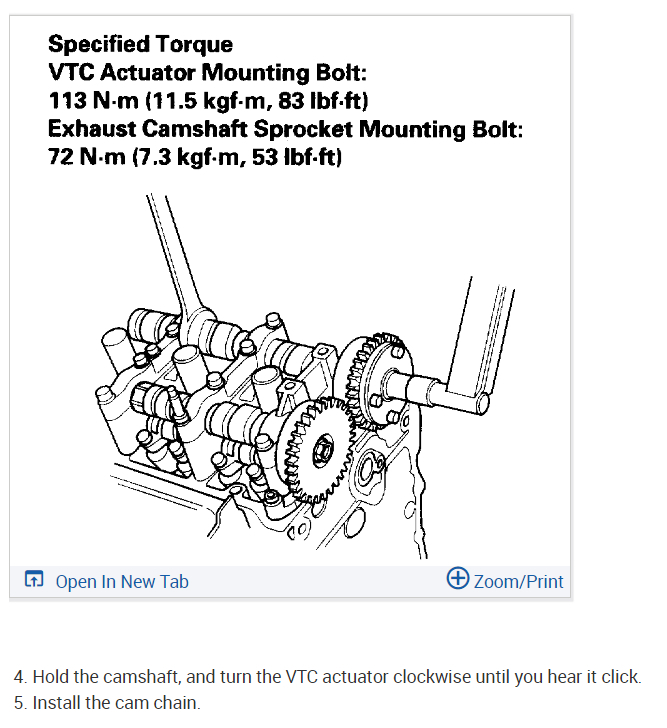 Specified Torque
VTC Actuator Mounting Bolt:
113 N·m (11.5 kgf·m, 83 lbf·ft)
Exhaust Camshaft Sprocket Mounting Bolt:
72 N·m (7.3 kgf·m, 53 lbf·ft)

Open In New Tab

Zoom/Print

4. Hold the camshaft, and turn the VTC actuator clockwise until you hear it click.
5. Install the cam chain.