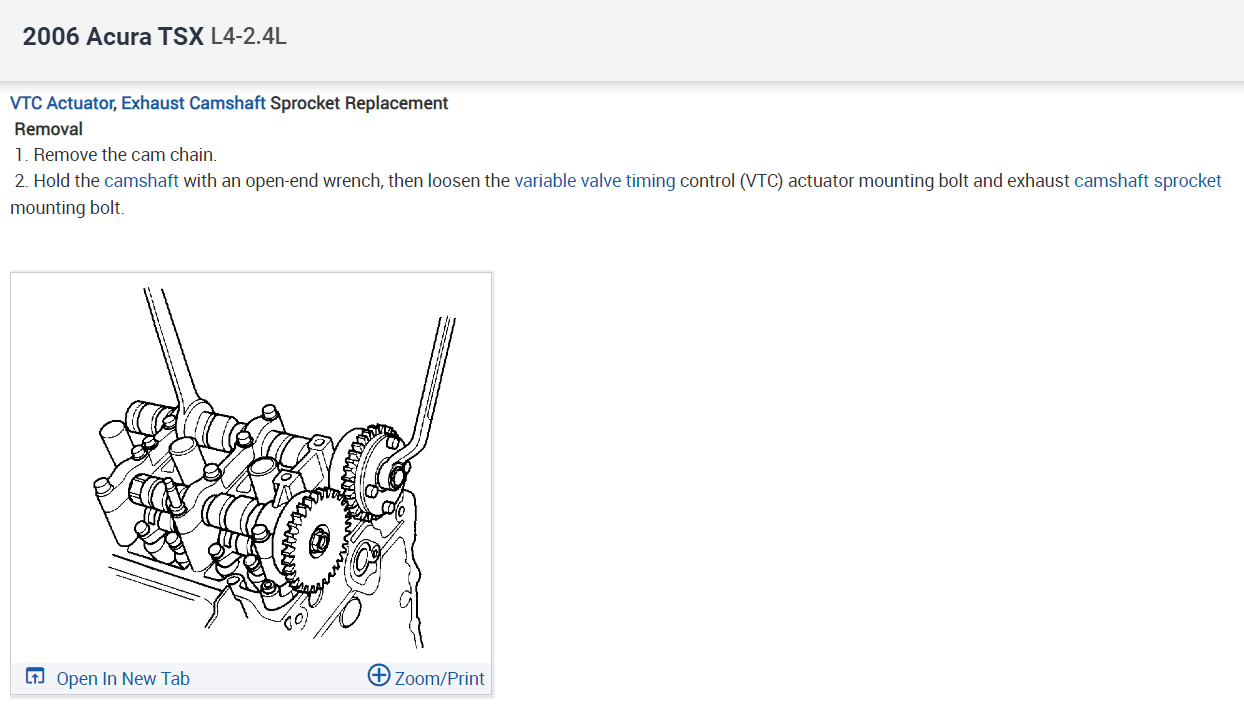 2006 Acura TSX L4-2.4L

VTC Actuator, Exhaust Camshaft Sprocket Replacement

Removal

1. Remove the cam chain.

2. Hold the camshaft with an open-end wrench, then loosen the variable valve timing control (VTC) actuator mounting bolt and exhaust camshaft sprocket mounting bolt.

Open In New Tab

Zoom/Print