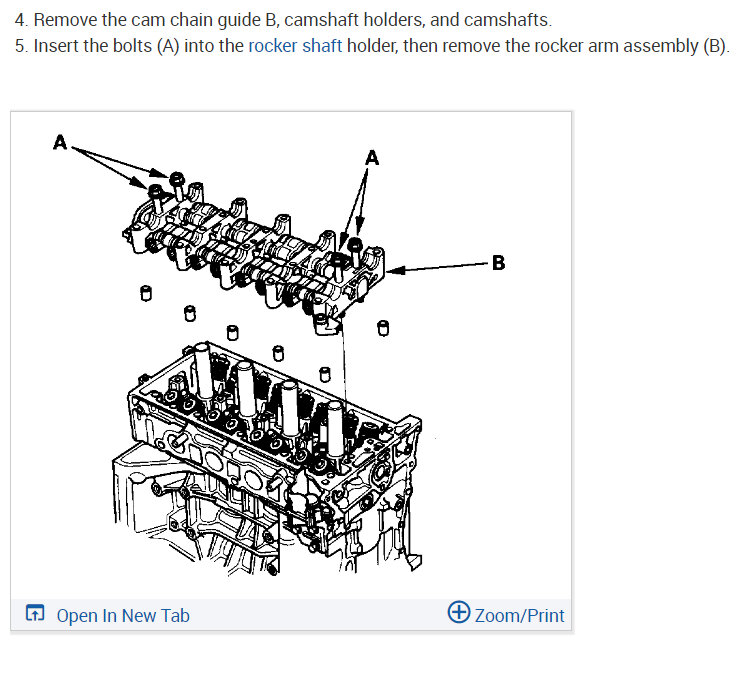 4. Remove the cam chain guide B, camshaft holders, and camshafts.
5. Insert the bolts (A) into the rocker shaft holder, then remove the rocker arm assembly (B).

A
A
B

Open In New Tab
Zoom/Print