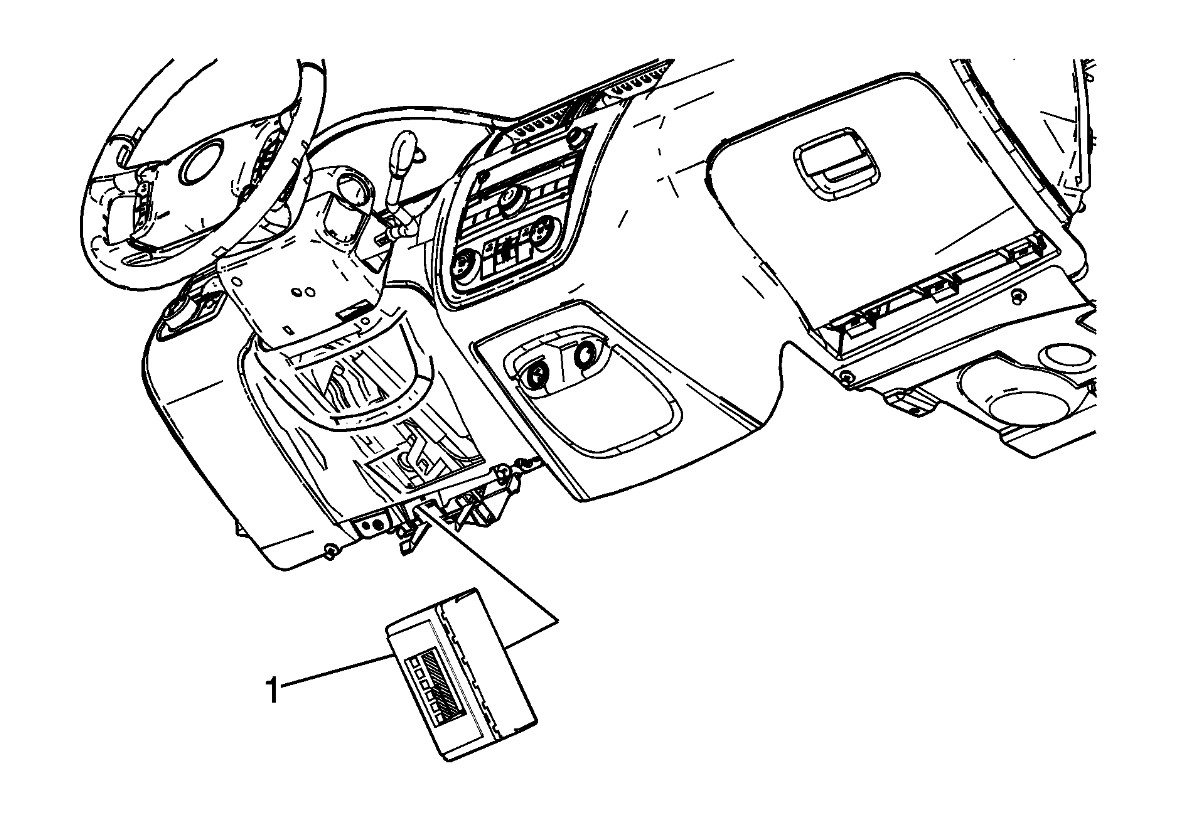 1