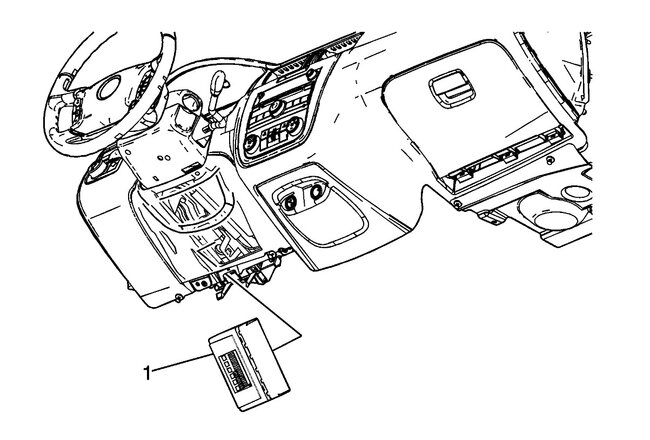 1