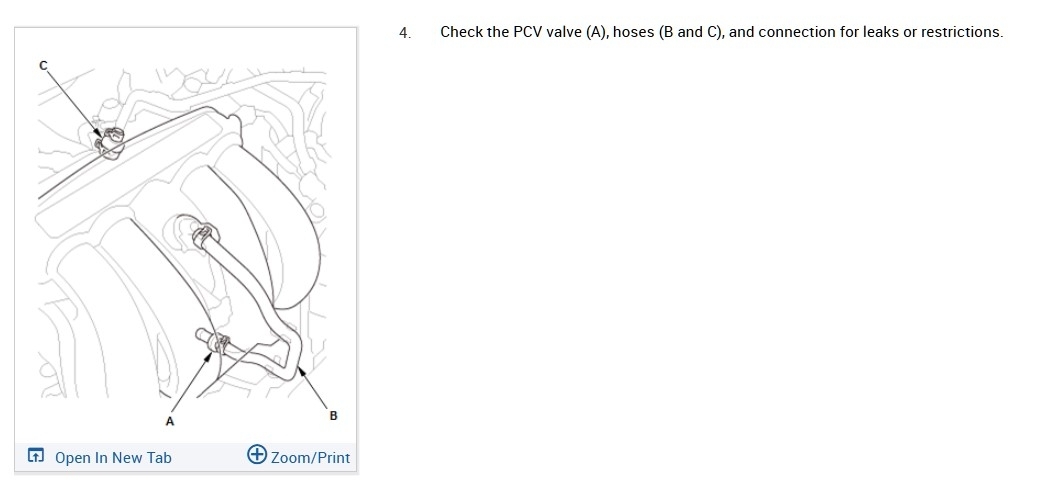 C

A

B

Open In New Tab

Zoom/Print

4. Check the PCV valve (A), hoses (B and C), and connection for leaks or restrictions.