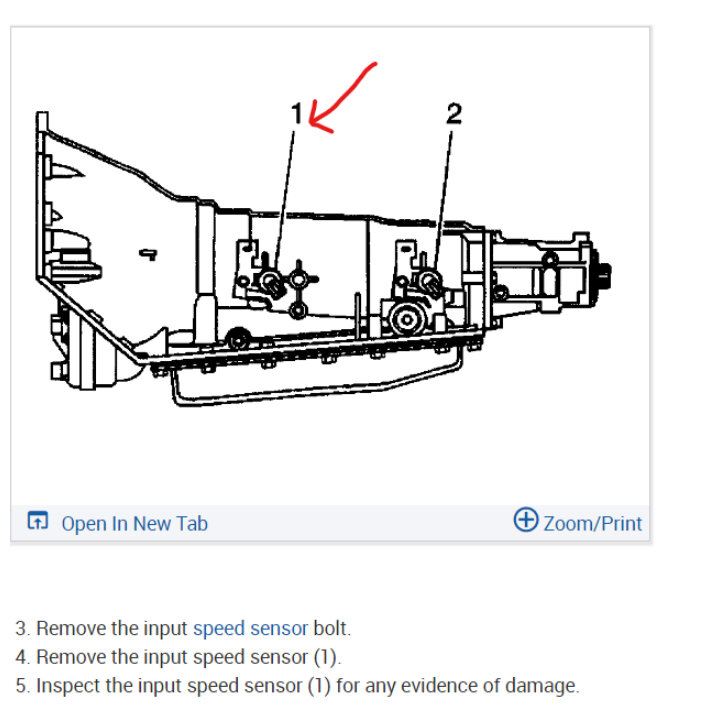 1
2

Open In New Tab
Zoom/Print

3. Remove the input speed sensor bolt.
4. Remove the input speed sensor (1).
5. Inspect the input speed sensor (1) for any evidence of damage.