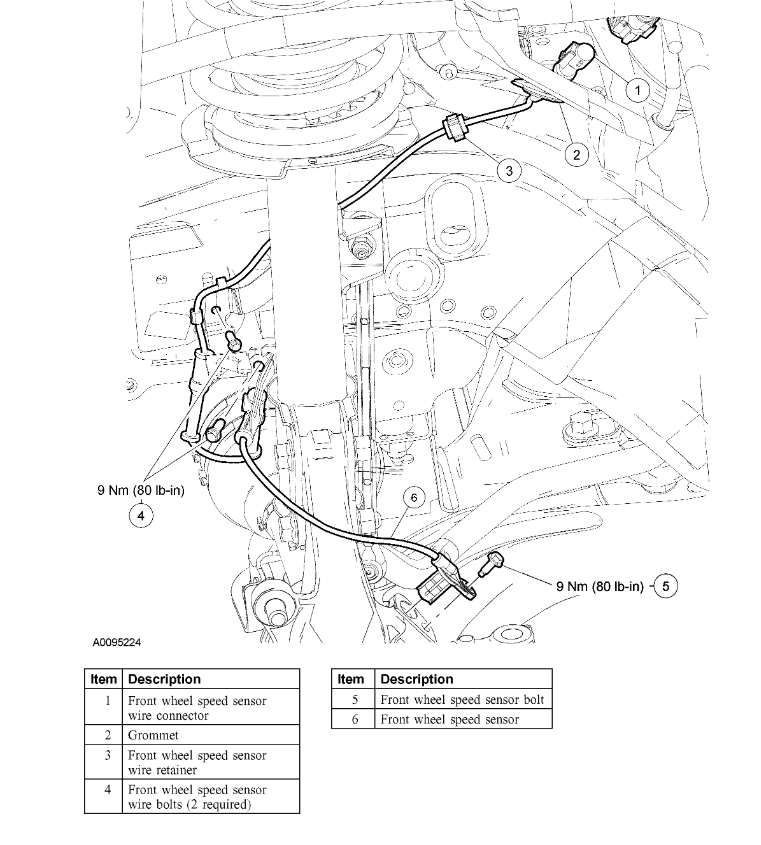 1

2

3

9 Nm (80 lb-in)
4

6

9 Nm (80 lb-in) 5

A0095224

| Item | Description |
|---|---|
| 1 | Front wheel speed sensor wire connector |
| 2 | Grommet |
| 3 | Front wheel speed sensor wire retainer |
| 4 | Front wheel speed sensor wire bolts (2 required) |

| Item | Description |
|---|---|
| 5 | Front wheel speed sensor bolt |
| 6 | Front wheel speed sensor |