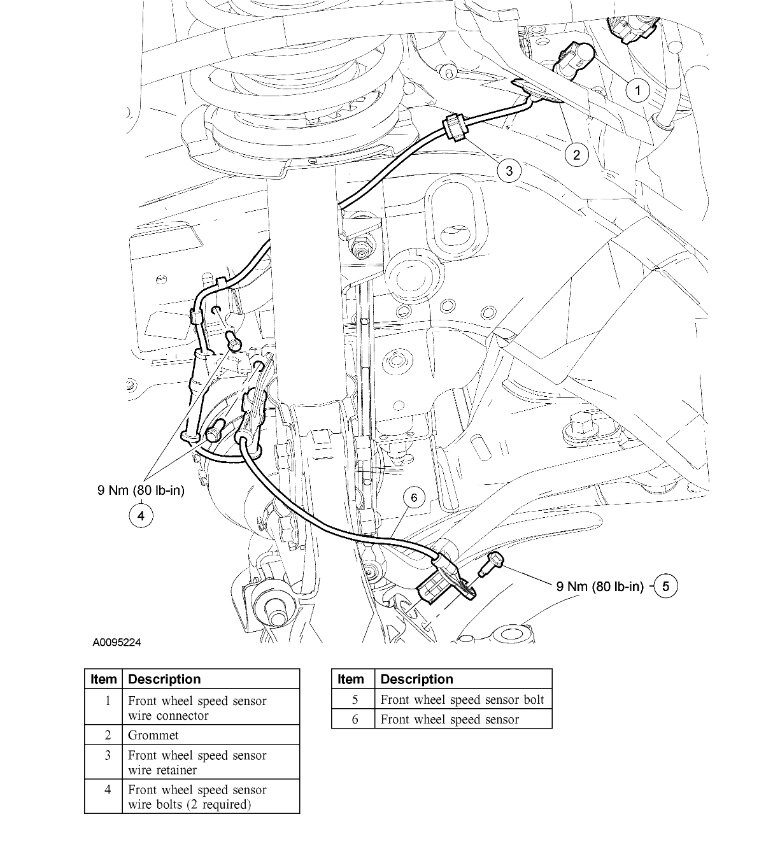 1
2
3
9 Nm (80 lb-in)
4
6
9 Nm (80 lb-in)
5
A0095224

| Item | Description |
|---|---|
| 1 | Front wheel speed sensor wire connector |
| 2 | Grommet |
| 3 | Front wheel speed sensor wire retainer |
| 4 | Front wheel speed sensor wire bolts (2 required) |

| Item | Description |
|---|---|
| 5 | Front wheel speed sensor bolt |
| 6 | Front wheel speed sensor |