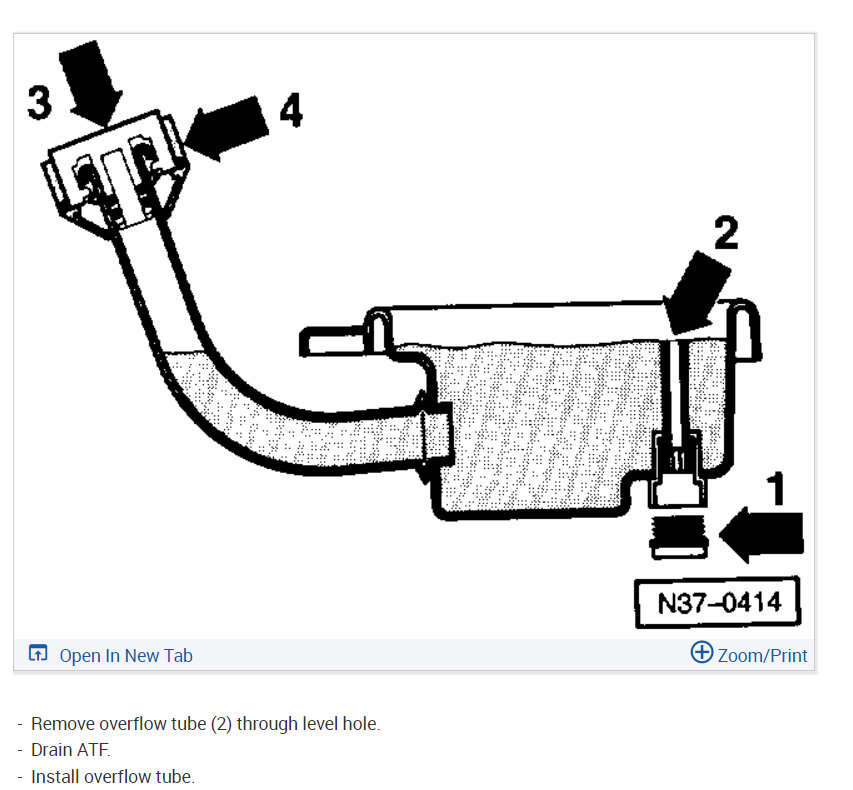 3

4

2

1

N37–0414

Open In New Tab

Zoom/Print

- Remove overflow tube (2) through level hole.
- Drain ATF.
- Install overflow tube.