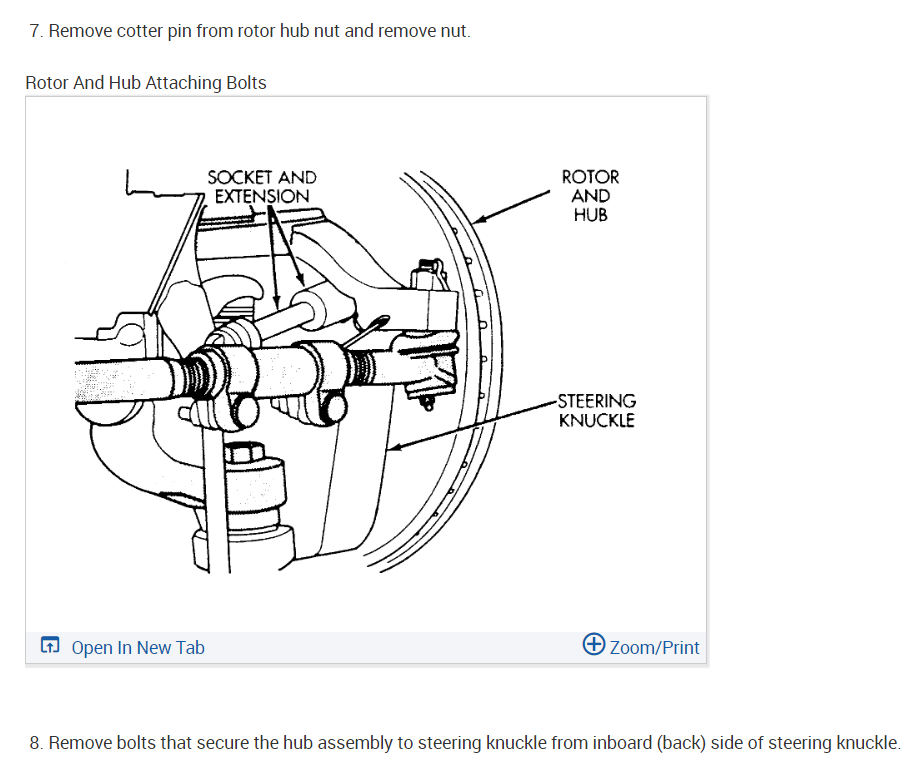 7. Remove cotter pin from rotor hub nut and remove nut.

Rotor And Hub Attaching Bolts

SOCKET AND EXTENSION

ROTOR AND HUB

STEERING KNUCKLE

Open In New Tab

Zoom/Print

8. Remove bolts that secure the hub assembly to steering knuckle from inboard (back) side of steering knuckle.