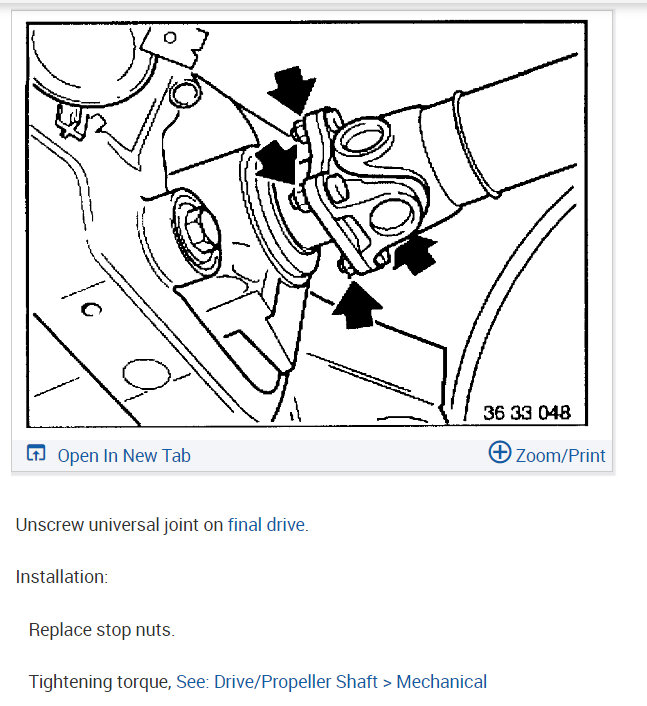 36 33 048

Open In New Tab

Zoom/Print

Unscrew universal joint on final drive.

Installation:

Replace stop nuts.

Tightening torque, See: Drive/Propeller Shaft > Mechanical