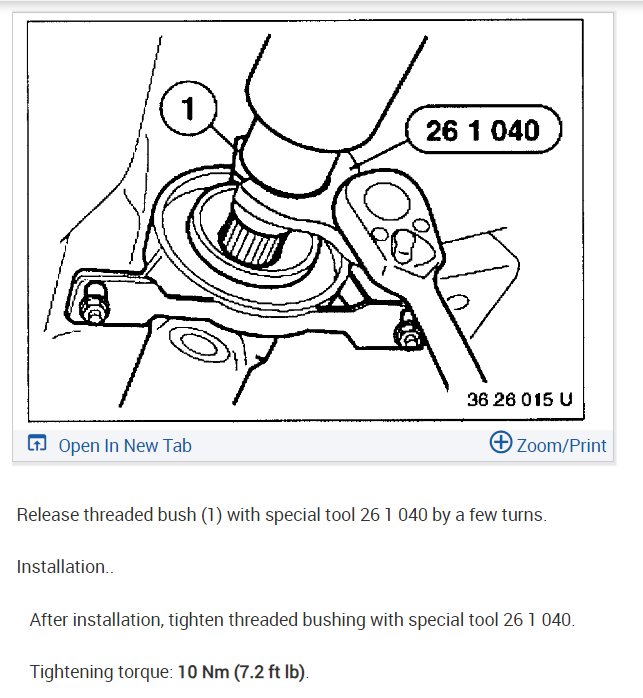 1

26 1 040

36 26 015 U

Open In New Tab

Zoom/Print

Release threaded bush (1) with special tool 26 1 040 by a few turns.

Installation..

After installation, tighten threaded bushing with special tool 26 1 040.

Tightening torque: 10 Nm (7.2 ft lb).