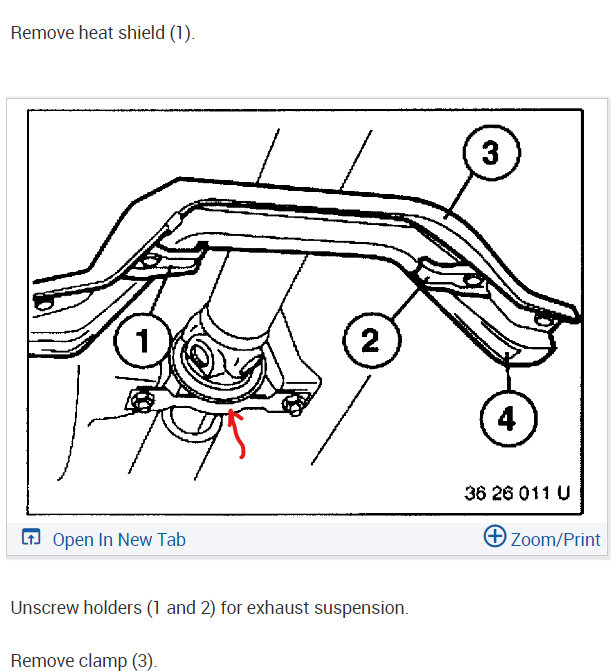 Remove heat shield (1).

3

1

2

4

36 26 011 U

Open In New Tab

Zoom/Print

Unscrew holders (1 and 2) for exhaust suspension.

Remove clamp (3).