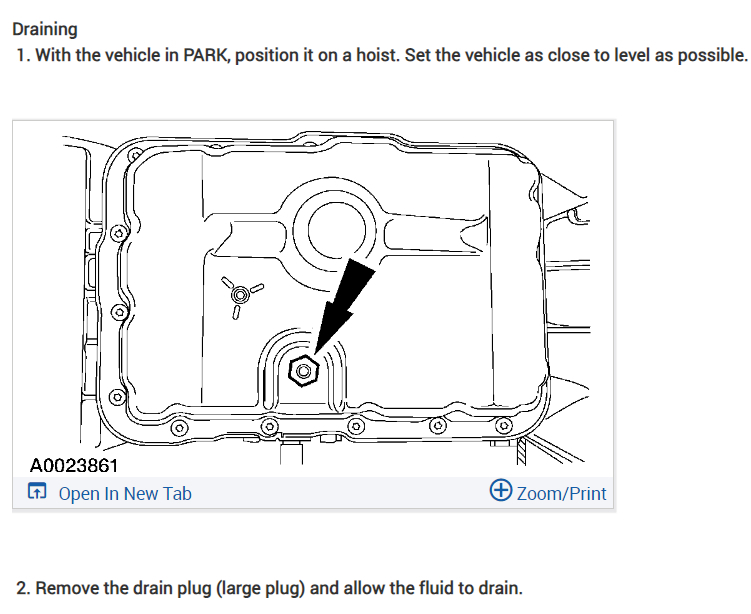 Draining

1. With the vehicle in PARK, position it on a hoist. Set the vehicle as close to level as possible.

A0023861

Open In New Tab

Zoom/Print

2. Remove the drain plug (large plug) and allow the fluid to drain.