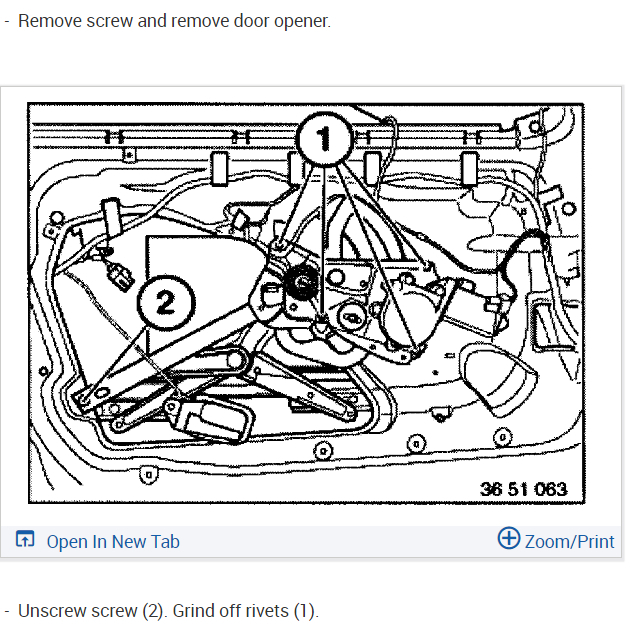 - Remove screw and remove door opener.

1

2

36 51 063

Open In New Tab

Zoom/Print

- Unscrew screw (2). Grind off rivets (1).