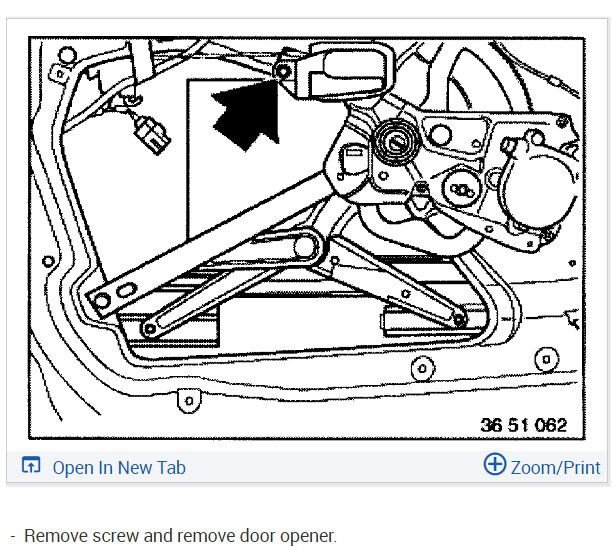 36 51 062

Open In New Tab

Zoom/Print

- Remove screw and remove door opener.