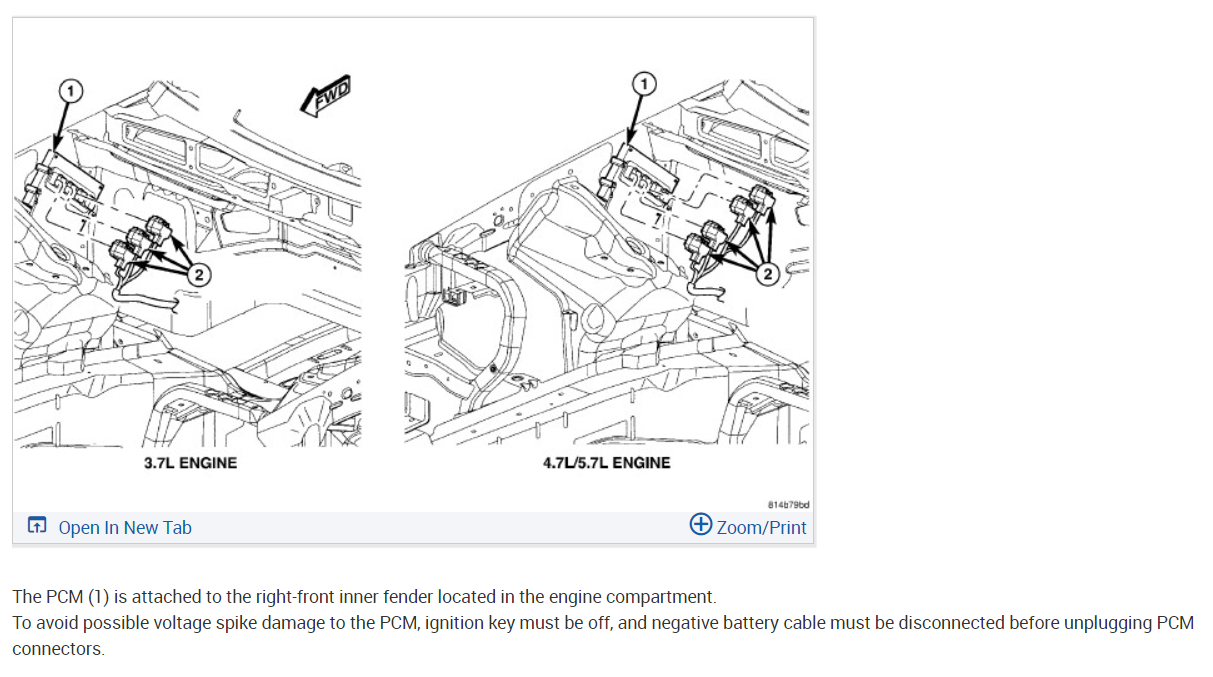 1
FWD
2
3.7L ENGINE
1
2
4.7L/5.7L ENGINE
814b79bd
Open In New Tab
Zoom/Print

The PCM (1) is attached to the right-front inner fender located in the engine compartment.
To avoid possible voltage spike damage to the PCM, ignition key must be off, and negative battery cable must be disconnected before unplugging PCM connectors.