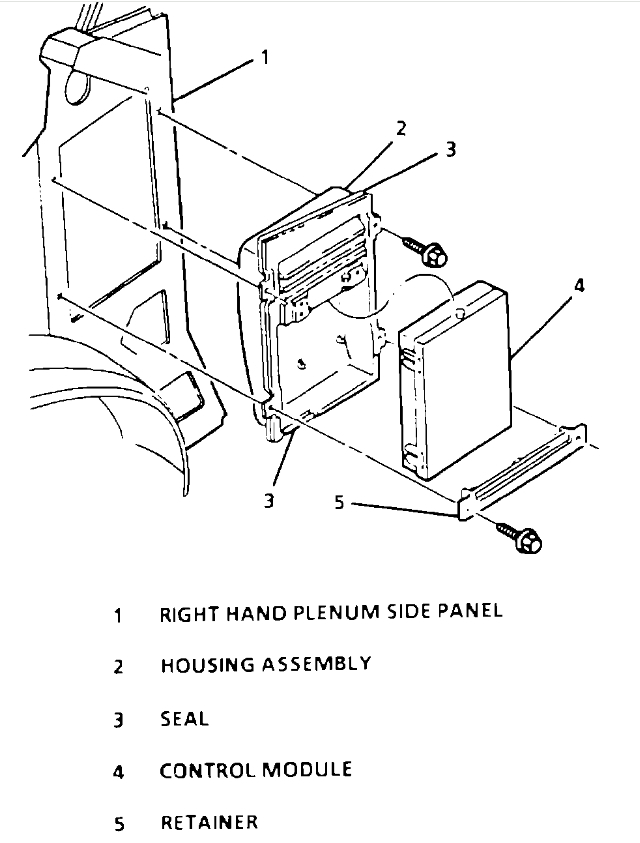 1

2

3

4

3

5

1 RIGHT HAND PLENUM SIDE PANEL

2 HOUSING ASSEMBLY

3 SEAL

4 CONTROL MODULE

5 RETAINER