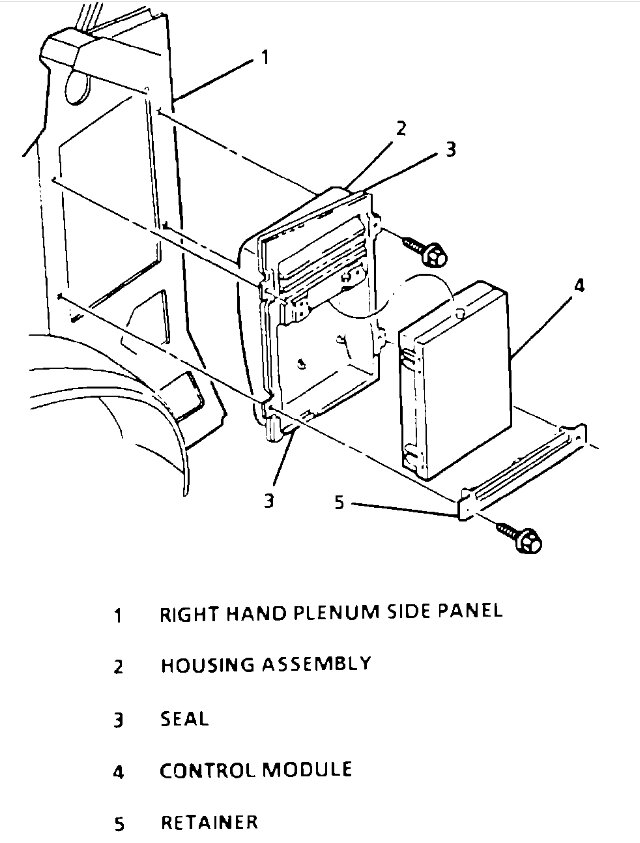 1
2
3
4
3
5

1 RIGHT HAND PLENUM SIDE PANEL
2 HOUSING ASSEMBLY
3 SEAL
4 CONTROL MODULE
5 RETAINER