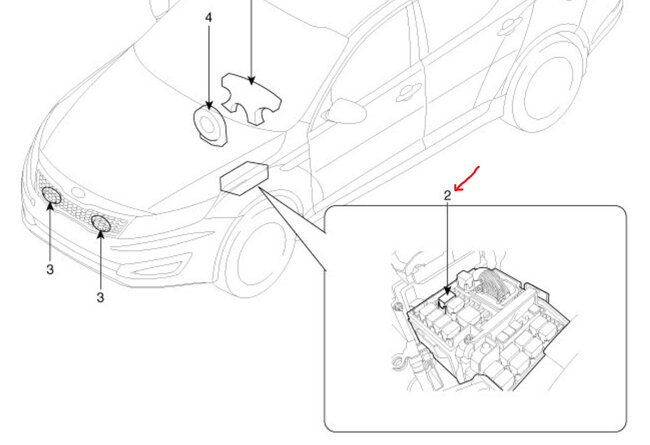 4

2

3

3