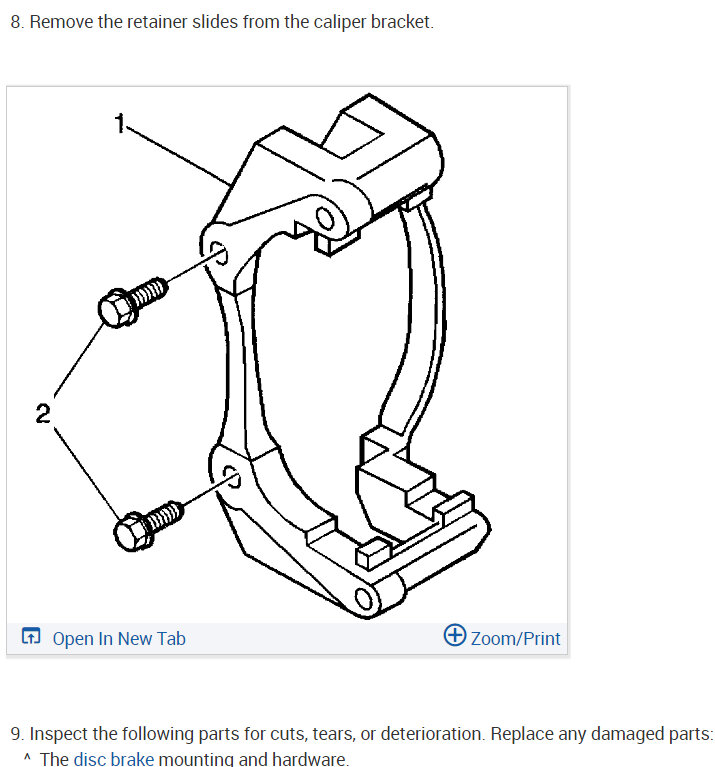 8. Remove the retainer slides from the caliper bracket.

1

2

Open In New Tab

Zoom/Print

9. Inspect the following parts for cuts, tears, or deterioration. Replace any damaged parts:

^ The disc brake mounting and hardware.