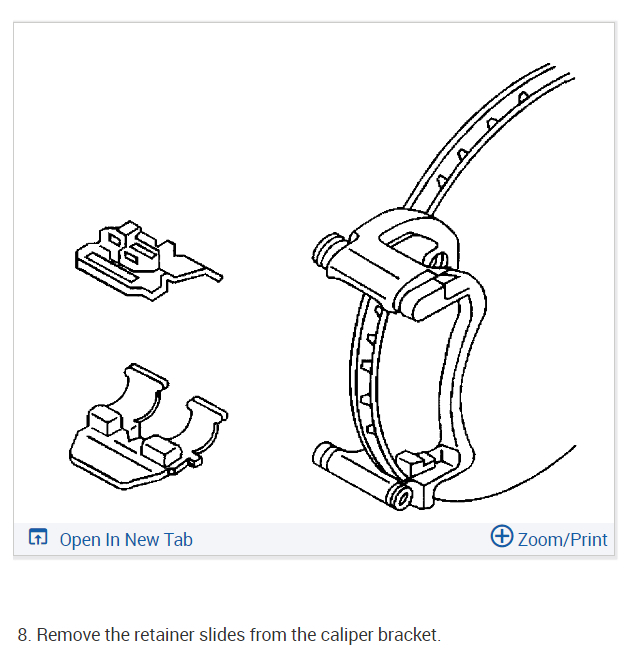 Open In New Tab

Zoom/Print

8. Remove the retainer slides from the caliper bracket.