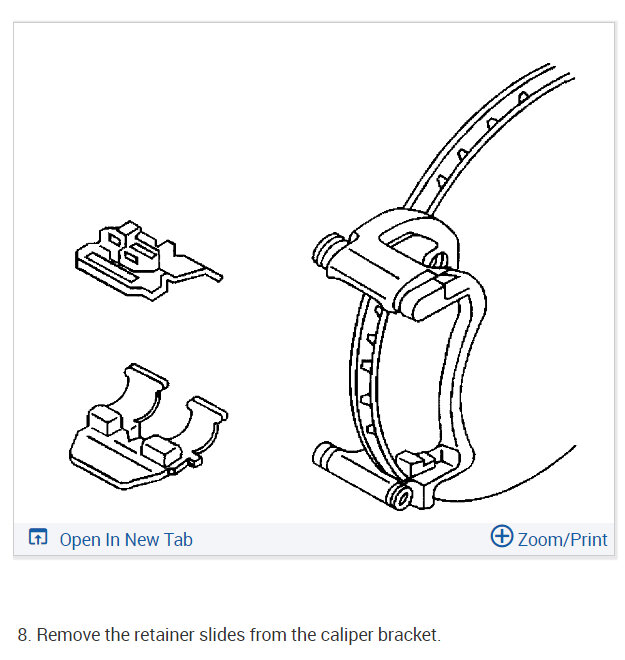 Open In New Tab

Zoom/Print

8. Remove the retainer slides from the caliper bracket.