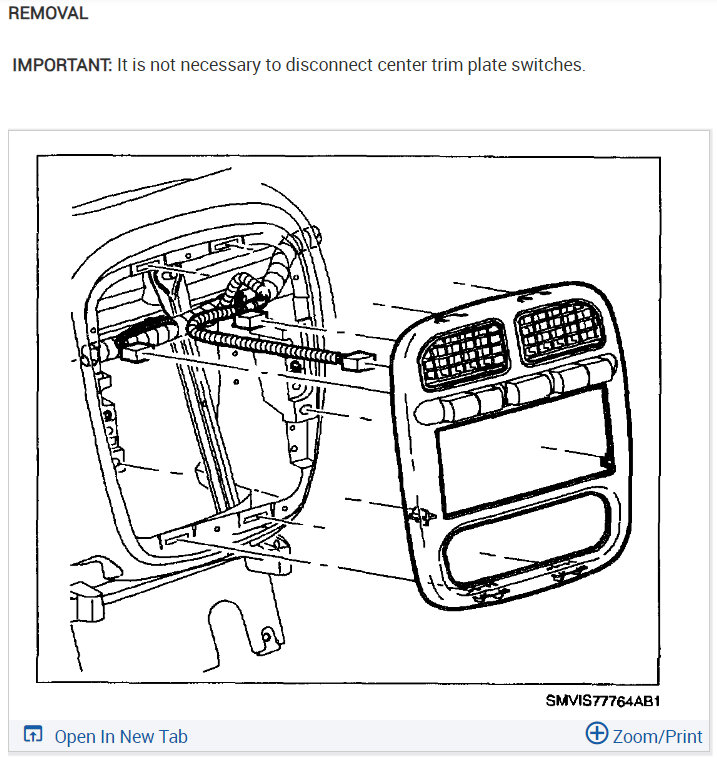 REMOVAL

IMPORTANT: It is not necessary to disconnect center trim plate switches.

SMVIS77764AB1

Open In New Tab

Zoom/Print