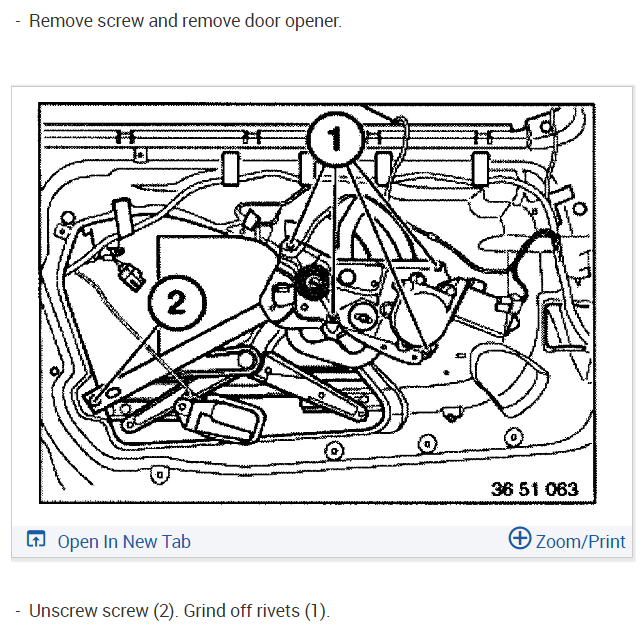 - Remove screw and remove door opener.

1

2

36 51 063

Open In New Tab

Zoom/Print

- Unscrew screw (2). Grind off rivets (1).