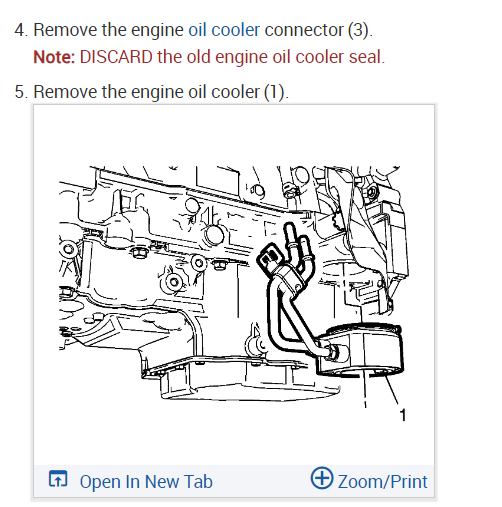 4. Remove the engine oil cooler connector (3).

Note: DISCARD the old engine oil cooler seal.

5. Remove the engine oil cooler (1).

1

Open In New Tab

Zoom/Print