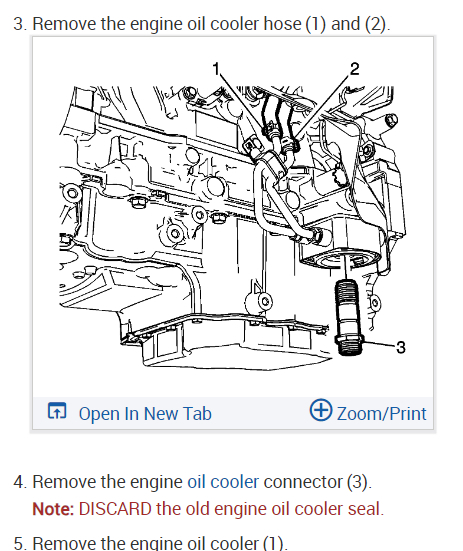 3. Remove the engine oil cooler hose (1) and (2).

1
2
3

Open In New Tab
Zoom/Print

4. Remove the engine oil cooler connector (3).

Note: DISCARD the old engine oil cooler seal.

5. Remove the engine oil cooler (1).