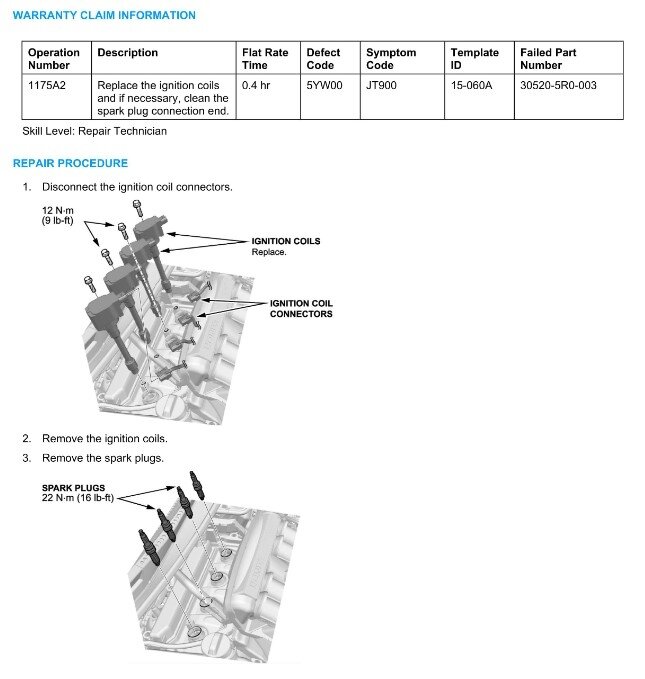 WARRANTY CLAIM INFORMATION

| Operation Number | Description | Flat Rate Time | Defect Code | Symptom Code | Template ID | Failed Part Number |
|---|---|---|---|---|---|---|
| 1175A2 | Replace the ignition coils and if necessary, clean the spark plug connection end. | 0.4 hr | 5YW00 | JT900 | 15-060A | 30520-5R0-003 |

Skill Level: Repair Technician

REPAIR PROCEDURE

1. Disconnect the ignition coil connectors.

12 N·m (9 lb-ft)

IGNITION COILS
Replace.

IGNITION COIL CONNECTORS

2. Remove the ignition coils.

3. Remove the spark plugs.

SPARK PLUGS
22 N·m (16 lb-ft)