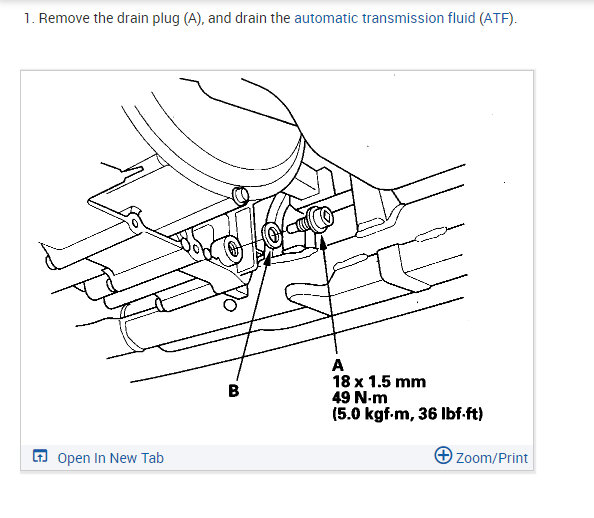 1. Remove the drain plug (A), and drain the automatic transmission fluid (ATF).

B

A
18 x 1.5 mm
49 N·m
(5.0 kgf·m, 36 lbf·ft)

Open In New Tab

Zoom/Print