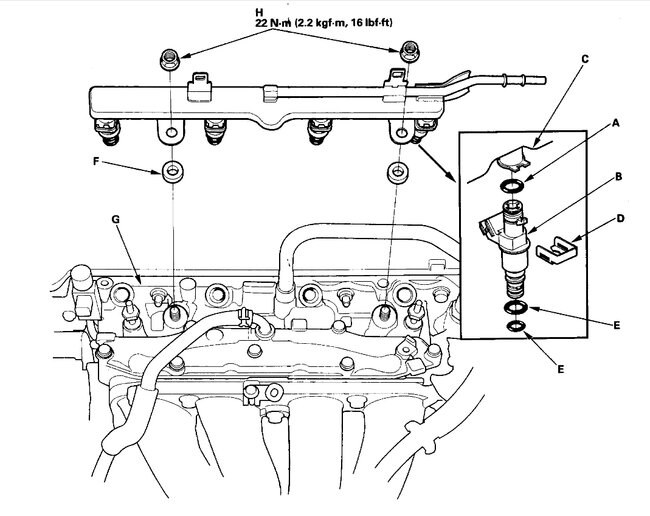 H
22 N·m (2.2 kgf·m, 16 lbf·ft)

C

A

B

D

F

G

E

E