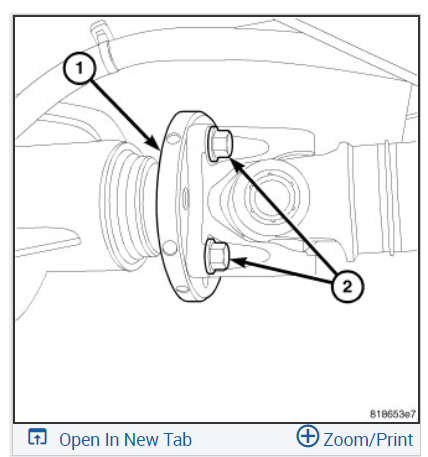 1

2

818653e7

Open In New Tab

Zoom/Print