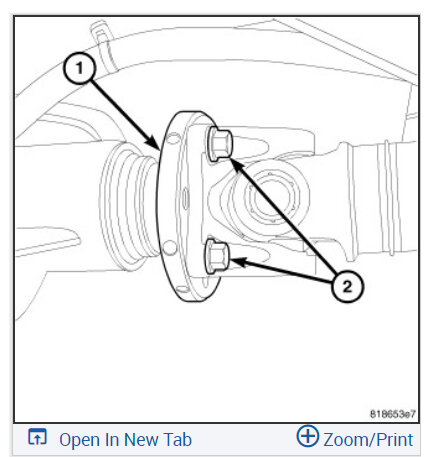 1

2

818653e7

Open In New Tab

Zoom/Print