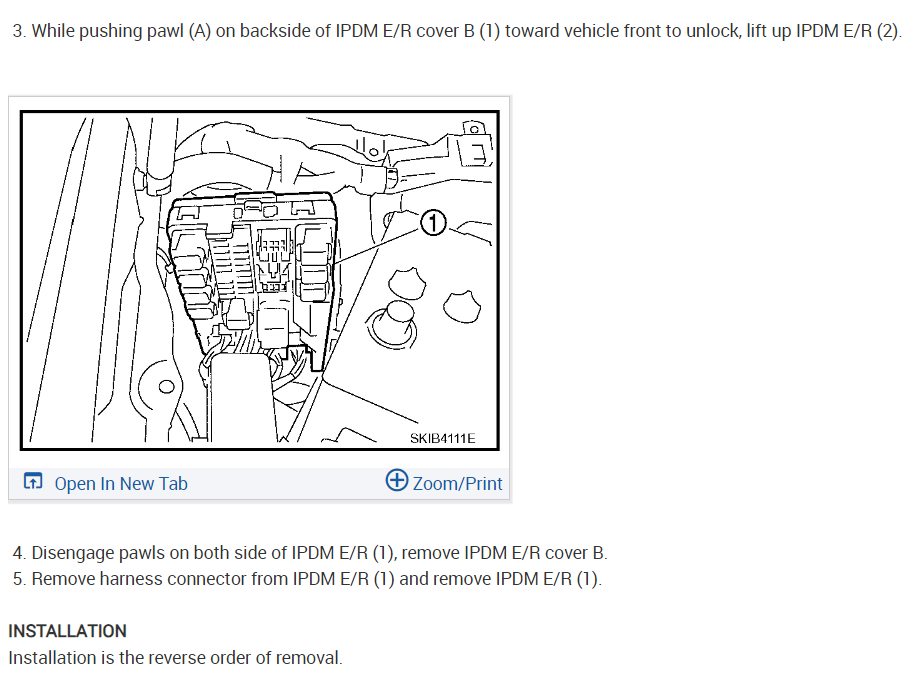 3. While pushing pawl (A) on backside of IPDM E/R cover B (1) toward vehicle front to unlock, lift up IPDM E/R (2).

1

SKIB4111E

Open In New Tab

Zoom/Print

4. Disengage pawls on both side of IPDM E/R (1), remove IPDM E/R cover B.
5. Remove harness connector from IPDM E/R (1) and remove IPDM E/R (1).

INSTALLATION
Installation is the reverse order of removal.