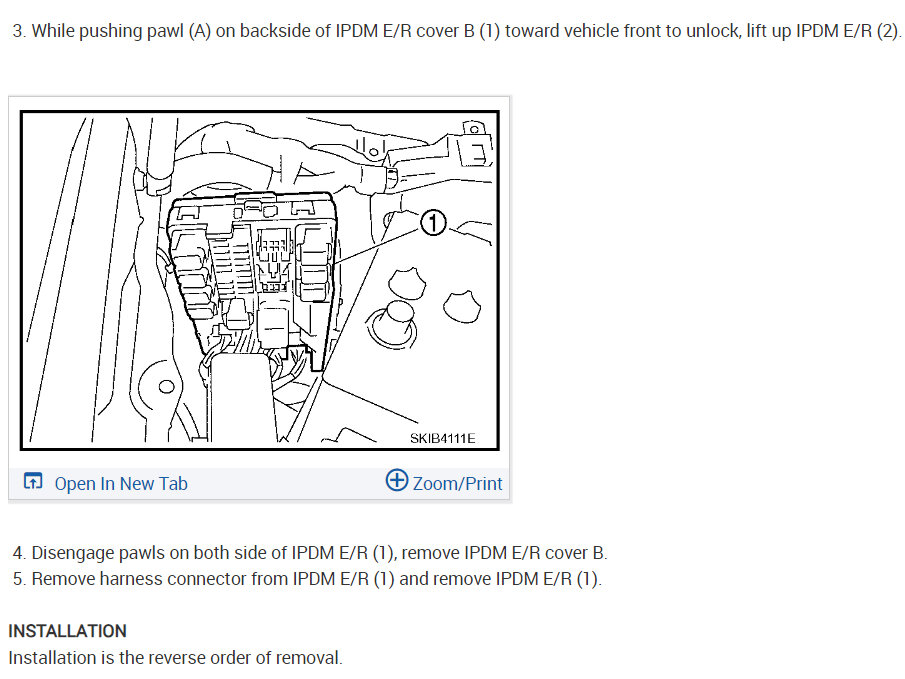 3. While pushing pawl (A) on backside of IPDM E/R cover B (1) toward vehicle front to unlock, lift up IPDM E/R (2).

1

SKIB4111E

Open In New Tab

Zoom/Print

4. Disengage pawls on both side of IPDM E/R (1), remove IPDM E/R cover B.
5. Remove harness connector from IPDM E/R (1) and remove IPDM E/R (1).

INSTALLATION
Installation is the reverse order of removal.