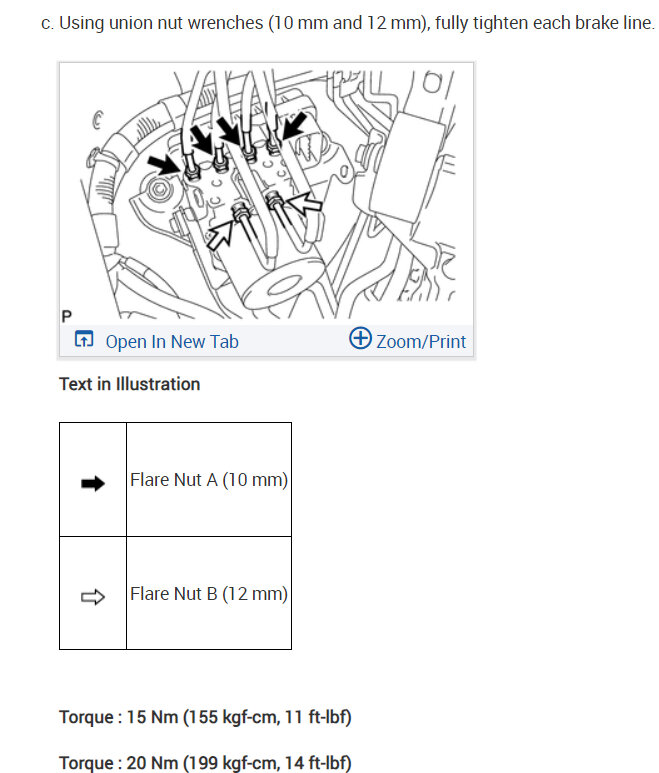 c. Using union nut wrenches (10 mm and 12 mm), fully tighten each brake line.

P

Open In New Tab

Zoom/Print

Text in Illustration

| ➡ | Flare Nut A (10 mm) |
|---|---|
| ⇨ | Flare Nut B (12 mm) |

Torque : 15 Nm (155 kgf-cm, 11 ft-lbf)

Torque : 20 Nm (199 kgf-cm, 14 ft-lbf)