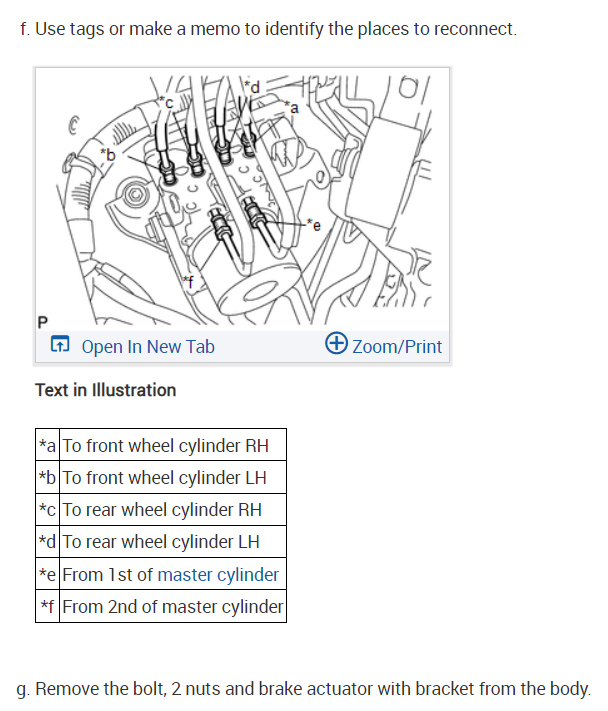 f. Use tags or make a memo to identify the places to reconnect.

*c
*d
*a
*b
*e
*f
P

Open In New Tab
Zoom/Print

Text in Illustration

| *a | To front wheel cylinder RH |
|---|---|
| *b | To front wheel cylinder LH |
| *c | To rear wheel cylinder RH |
| *d | To rear wheel cylinder LH |
| *e | From 1st of master cylinder |
| *f | From 2nd of master cylinder |

g. Remove the bolt, 2 nuts and brake actuator with bracket from the body.