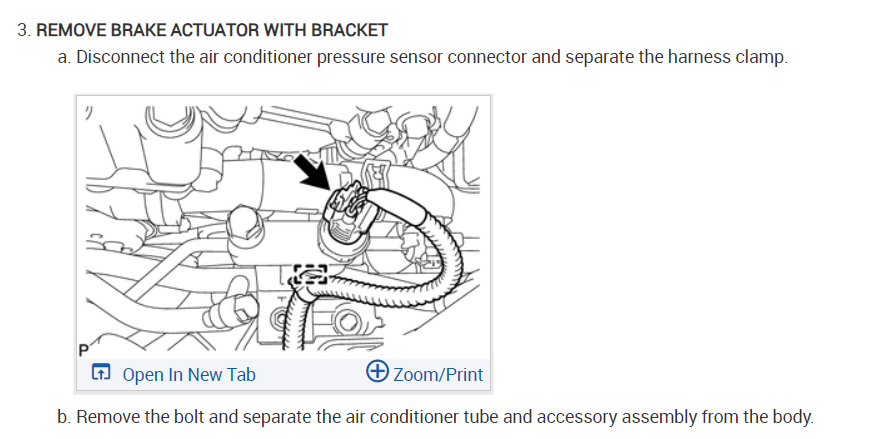 3. REMOVE BRAKE ACTUATOR WITH BRACKET

a. Disconnect the air conditioner pressure sensor connector and separate the harness clamp.

P

Open In New Tab

Zoom/Print

b. Remove the bolt and separate the air conditioner tube and accessory assembly from the body.