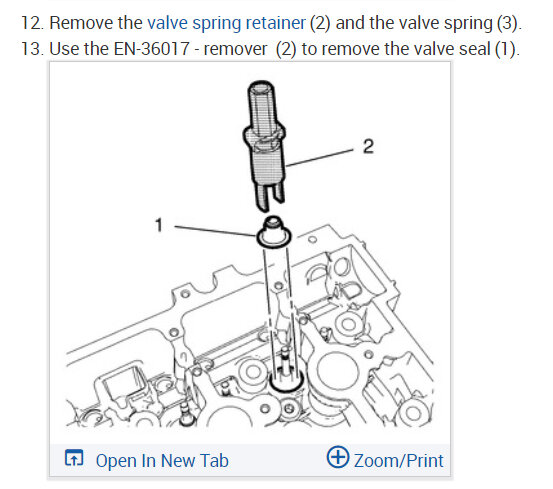 12. Remove the valve spring retainer (2) and the valve spring (3).
13. Use the EN-36017 - remover (2) to remove the valve seal (1).

2

1

Open In New Tab

Zoom/Print