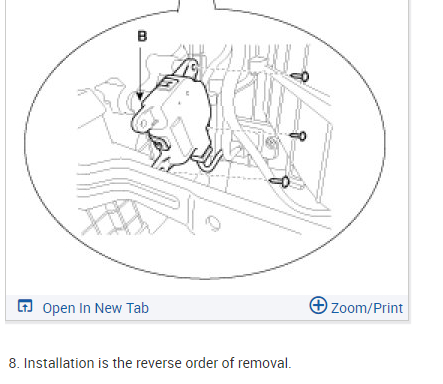 B

Open In New Tab

Zoom/Print

8. Installation is the reverse order of removal.