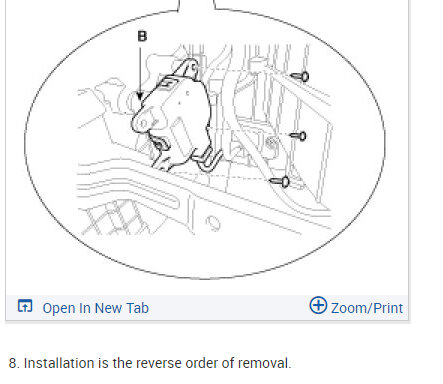 B

Open In New Tab

Zoom/Print

8. Installation is the reverse order of removal.